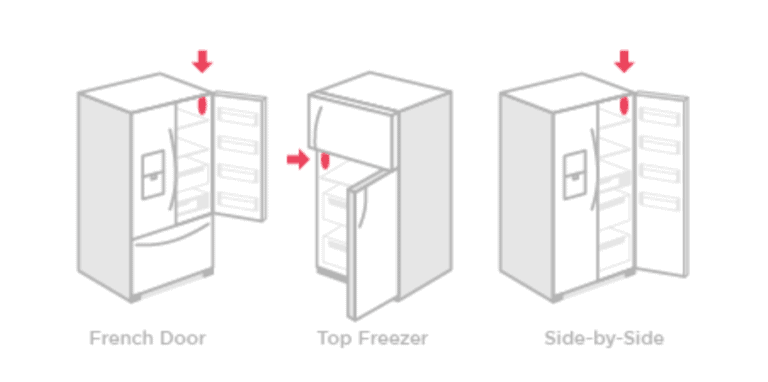 French Door

Top Freezer

Side-by-Side